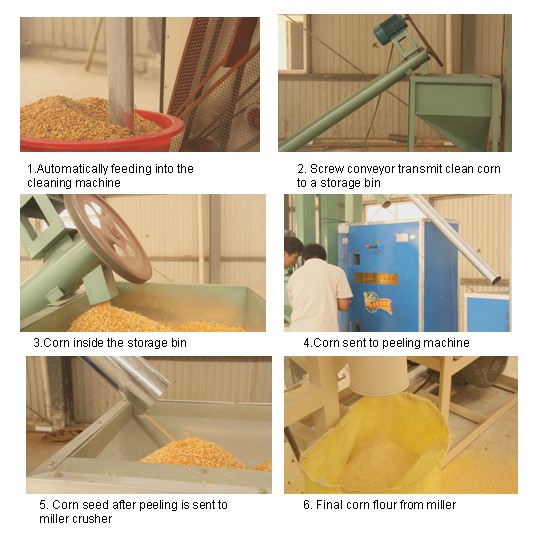 1.Automatically feeding into the cleaning machine

2. Screw conveyor transmit clean corn to a storage bin

3.Corn inside the storage bin

4.Corn sent to peeling machine

5. Corn seed after peeling is sent to miller crusher

6. Final corn flour from miller