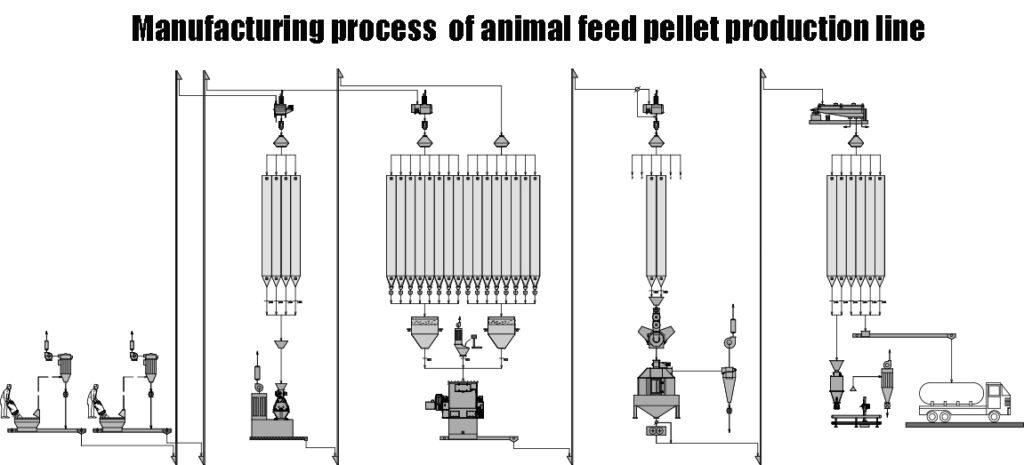 Manufacturing process  of animal feed pellet production line