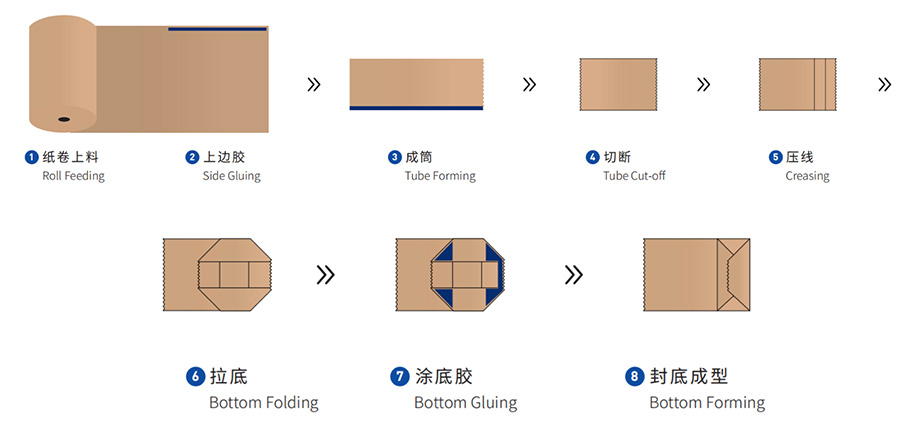 »

»

»

»

1 纸卷上料
Roll Feeding

2 上边胶
Side Gluing

3 成筒
Tube Forming

4 切断
Tube Cut-off

5 压线
Creasing

»

»

6 拉底
Bottom Folding

7 涂底胶
Bottom Gluing

8 封底成型
Bottom Forming